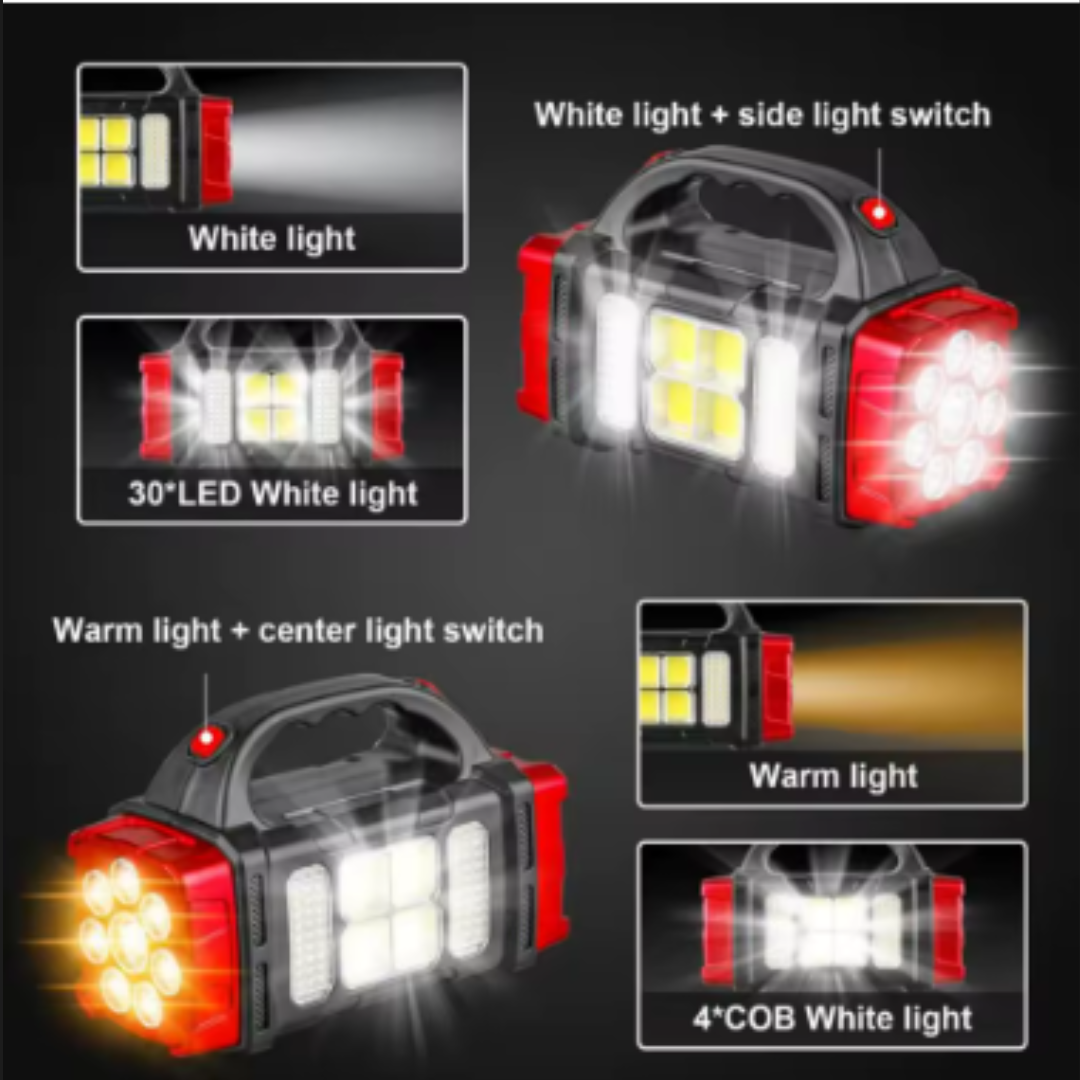 White light

White light + side light switch

30*LED White light

Warm light + center light switch

Warm light

4*COB White light